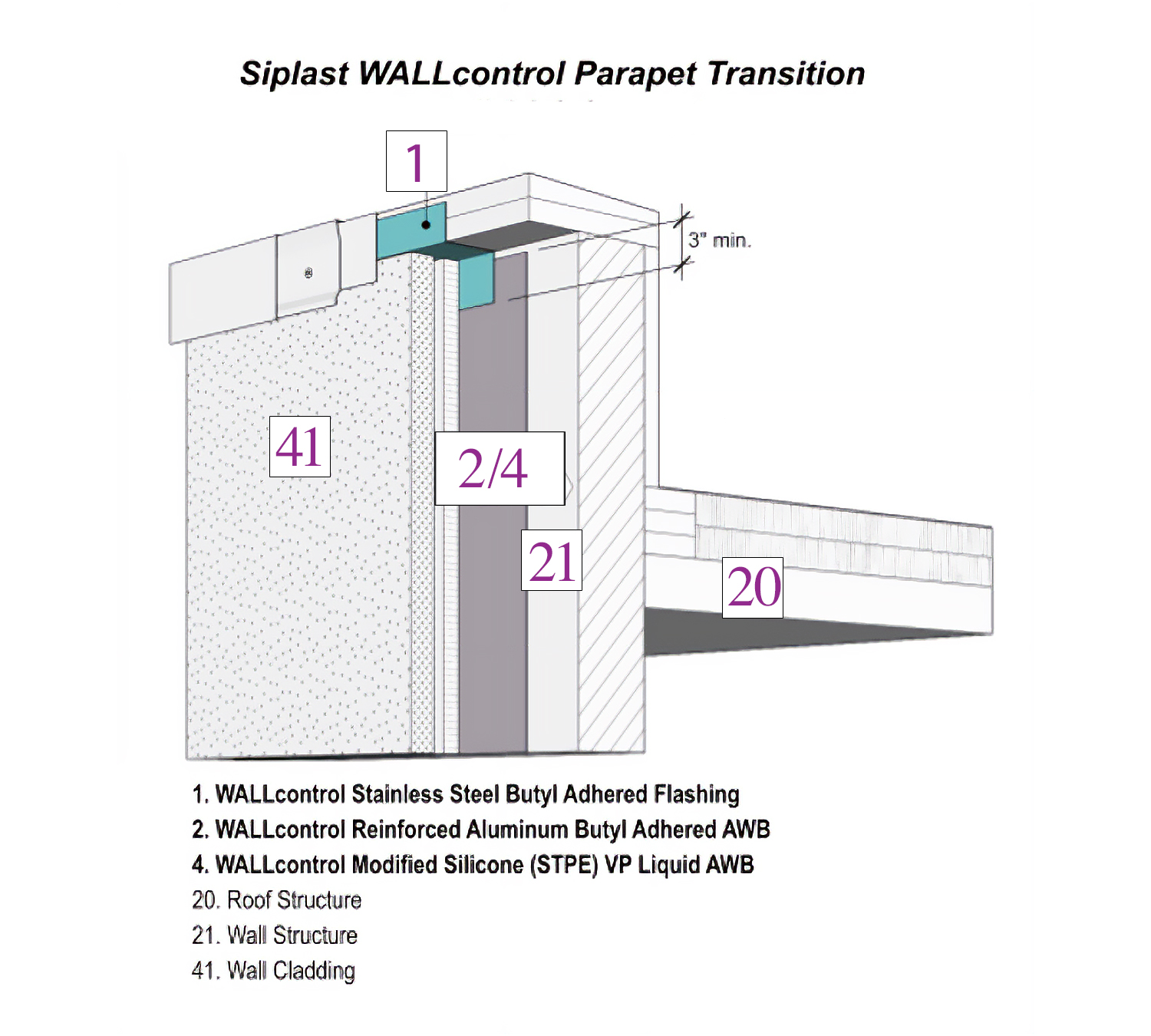 Siplast WALLcontrol Parapet Transition

1

3" min.

41

2/4

21

20

1. WALLcontrol Stainless Steel Butyl Adhered Flashing
2. WALLcontrol Reinforced Aluminum Butyl Adhered AWB
4. WALLcontrol Modified Silicone (STPE) VP Liquid AWB
20. Roof Structure
21. Wall Structure
41. Wall Cladding